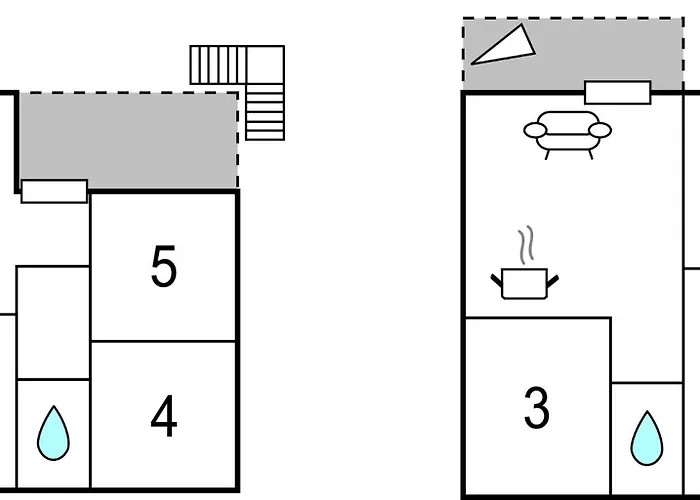 5

4

3